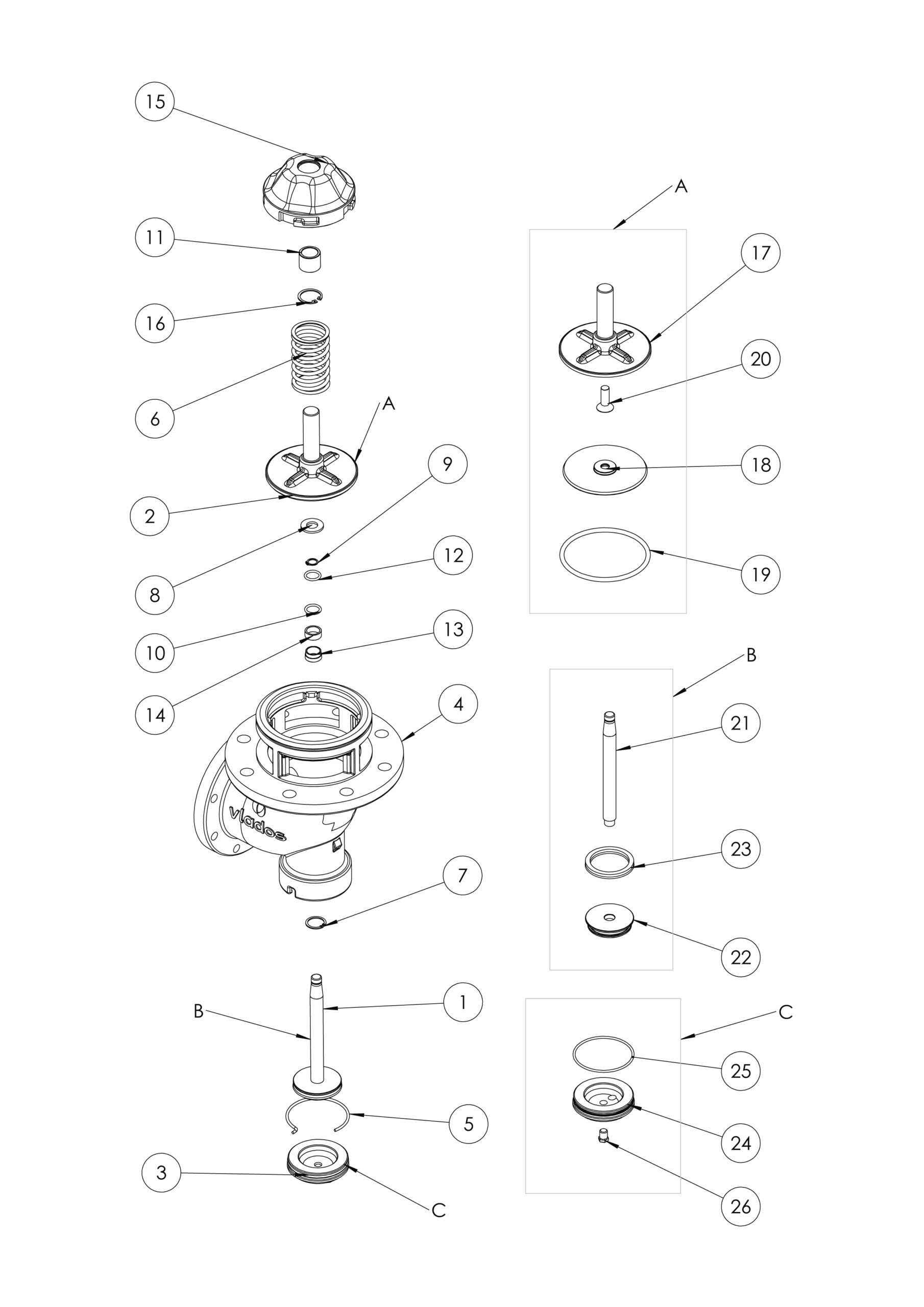 15

11

16

6

A

2

9

8

12

10

13

14

4

vlados

7

B

1

5

3

C

A

17

20

18

19

B

21

23

22

C

25

24

26