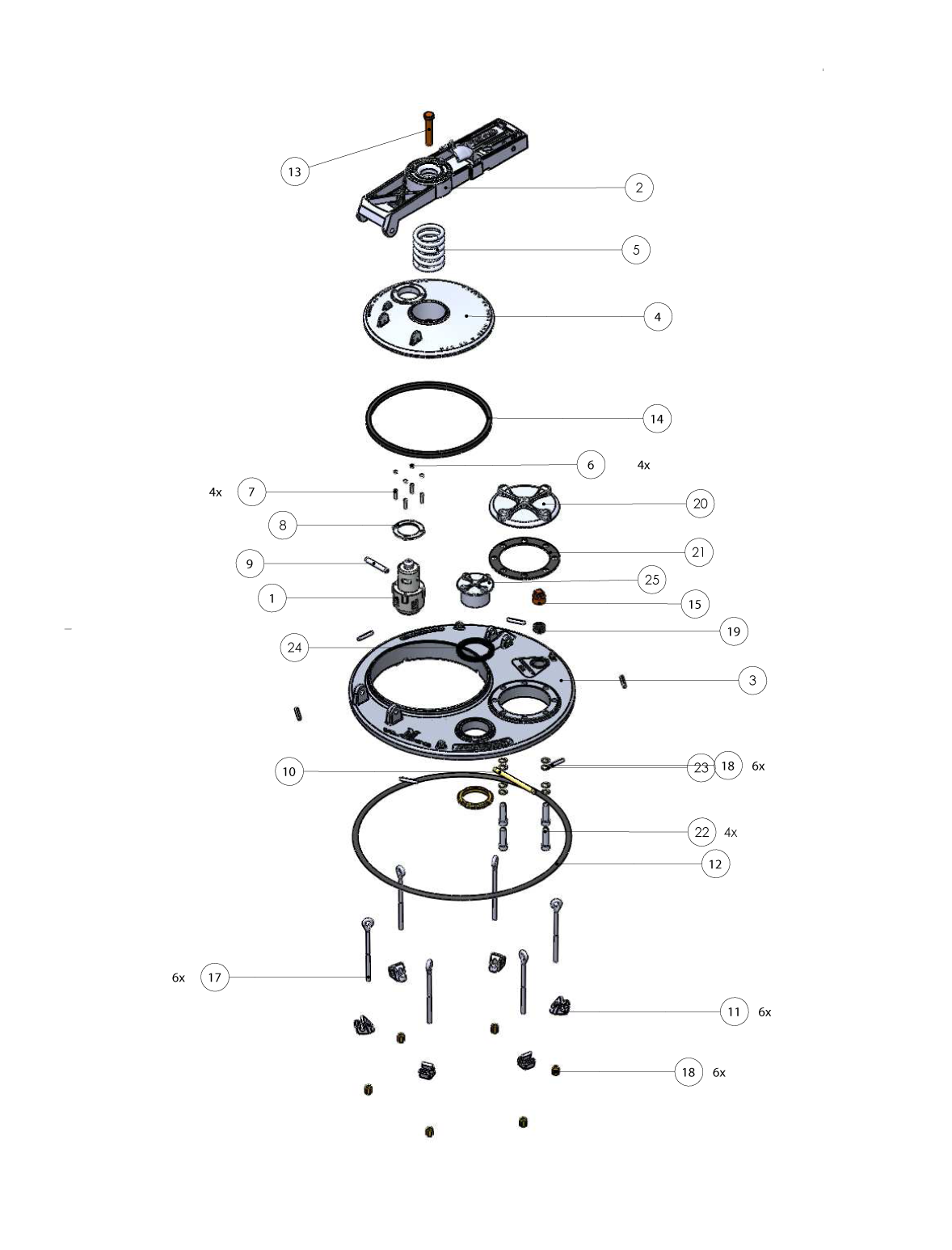 13
2
5
4
14
6 4x
4x 7
20
8
21
9
25
1
15
19
24
3
10
23 18 6x
22 4x
12
6x 17
11 6x
18 6x