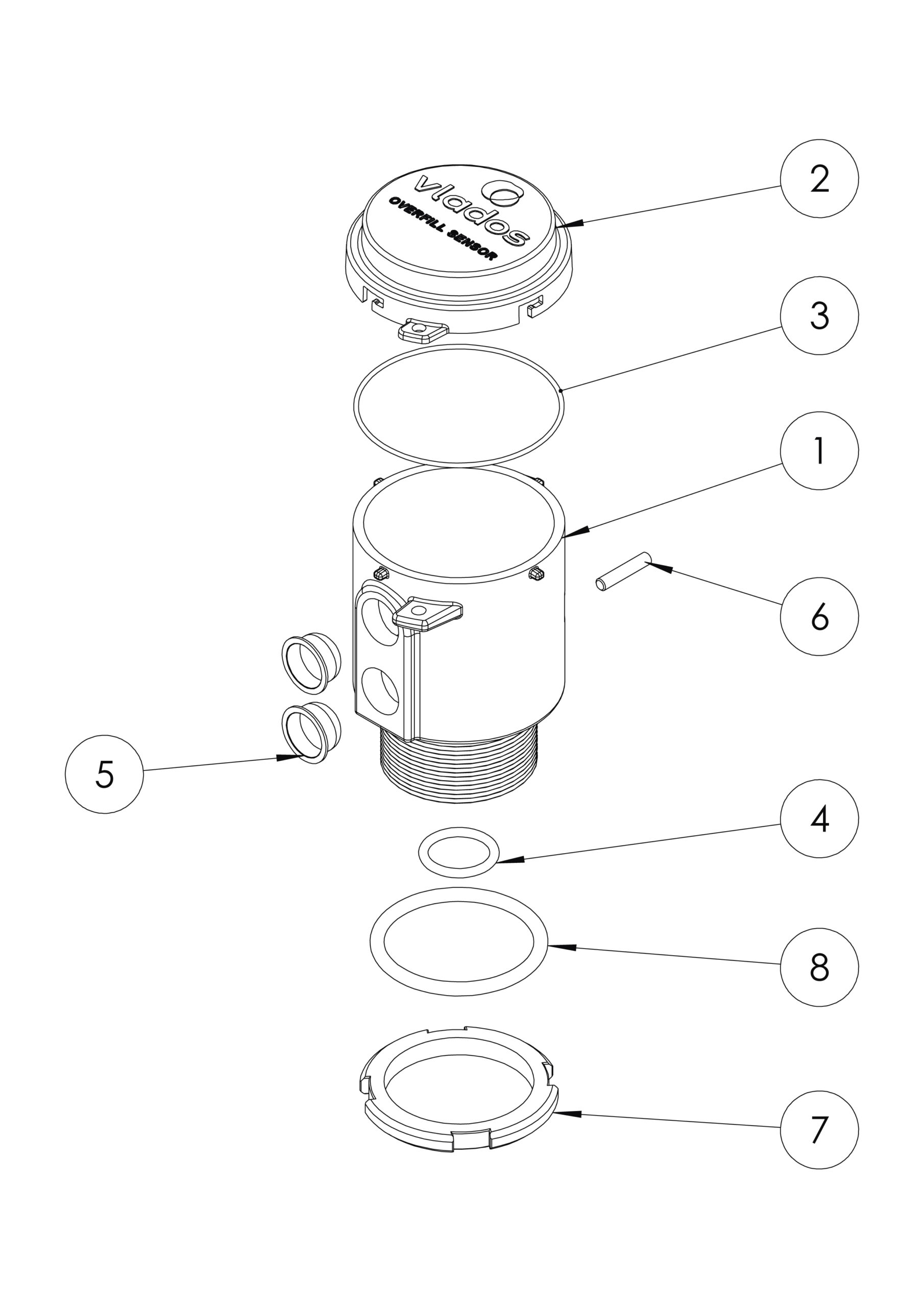 vlados
OVERFILL SENSOR
2
3
1
6
5
4
8
7